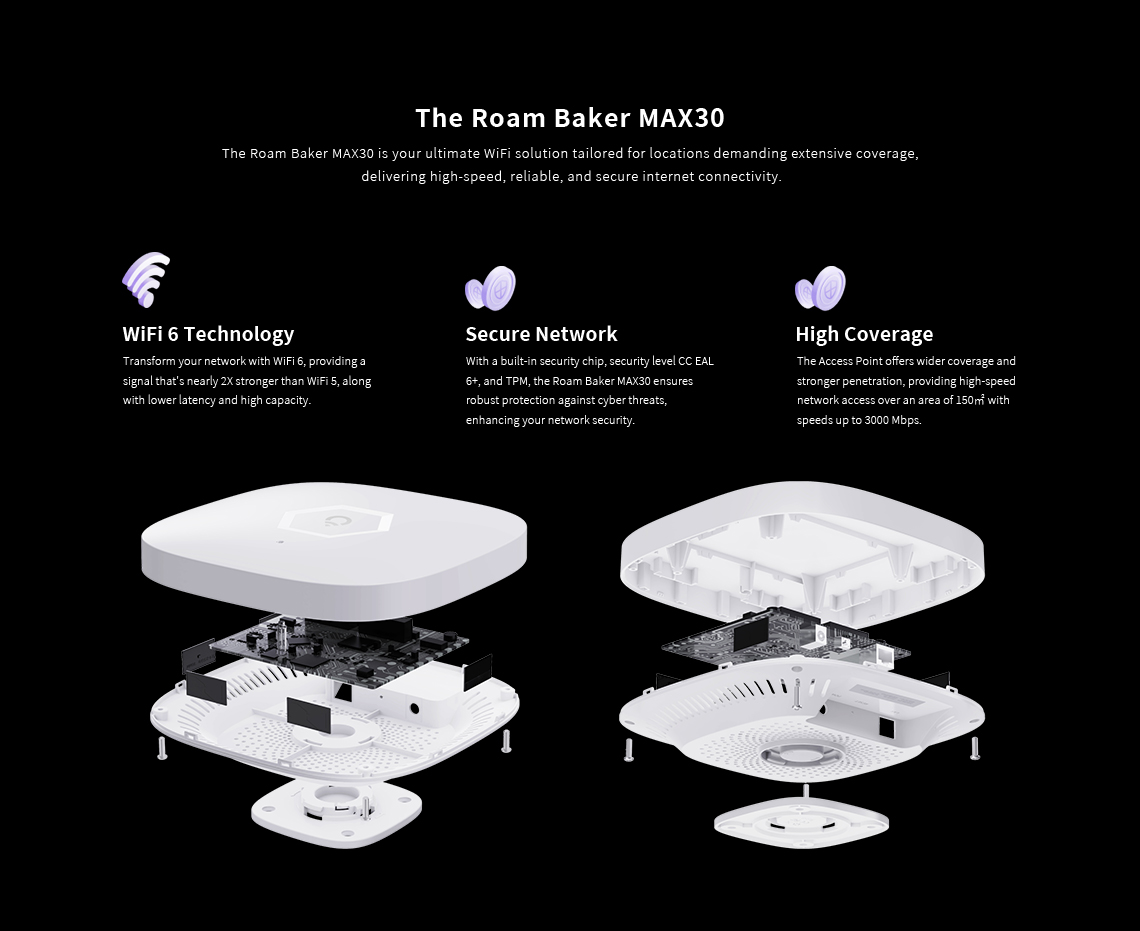 The Roam Baker MAX30

The Roam Baker MAX30 is your ultimate WiFi solution tailored for locations demanding extensive coverage, delivering high-speed, reliable, and secure internet connectivity.

WiFi 6 Technology

Transform your network with WiFi 6, providing a signal that's nearly 2X stronger than WiFi 5, along with lower latency and high capacity.

Secure Network

With a built-in security chip, security level CC EAL 6+, and TPM, the Roam Baker MAX30 ensures robust protection against cyber threats, enhancing your network security.

High Coverage

The Access Point offers wider coverage and stronger penetration, providing high-speed network access over an area of 150㎡ with speeds up to 3000 Mbps.