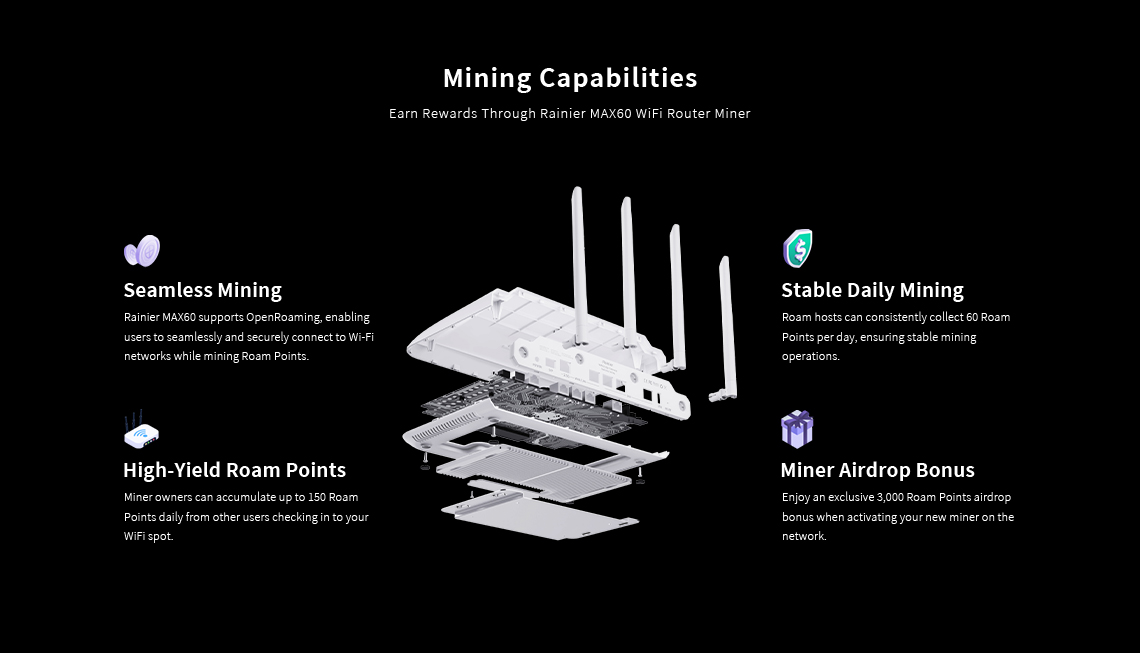 Mining Capabilities

Earn Rewards Through Rainier MAX60 WiFi Router Miner

Seamless Mining

Rainier MAX60 supports OpenRoaming, enabling users to seamlessly and securely connect to Wi-Fi networks while mining Roam Points.

High-Yield Roam Points

Miner owners can accumulate up to 150 Roam Points daily from other users checking in to your WiFi spot.

Stable Daily Mining

Roam hosts can consistently collect 60 Roam Points per day, ensuring stable mining operations.

Miner Airdrop Bonus

Enjoy an exclusive 3,000 Roam Points airdrop bonus when activating your new miner on the network.